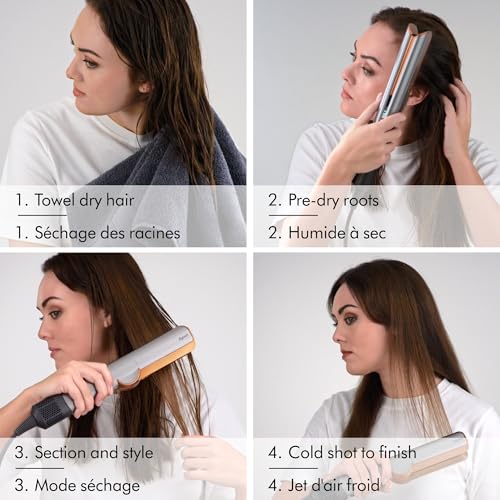 1. Towel dry hair

1. Séchage des racines

2. Pre-dry roots

2. Humide à sec

3. Section and style

3. Mode séchage

4. Cold shot to finish

4. Jet d'air froid